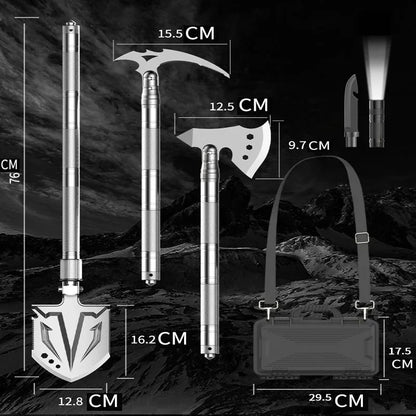 76 CM

15.5 CM

12.5 CM

9.7 CM

16.2 CM

12.8 CM

17.5 CM

29.5 CM